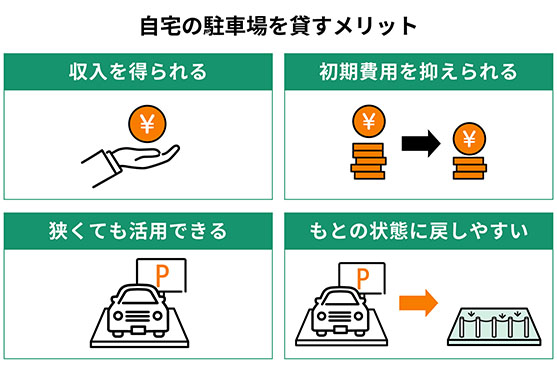 自宅の駐車場を貸すメリット

収入を得られる

¥

初期費用を抑えられる

¥

¥

狭くても活用できる

P

もとの状態に戻しやすい

P